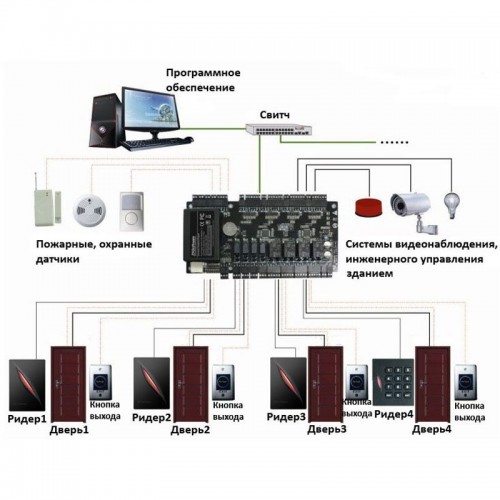 Программное обеспечение

Свитч

......

Пожарные, охранные датчики

Системы видеонаблюдения, инженерного управления зданием

Ридер1

Дверь1

Кнопка выхода

Ридер2

Дверь2

Кнопка выхода

Ридер3

Дверь3

Кнопка выхода

Ридер4

Дверь4

Кнопка выхода